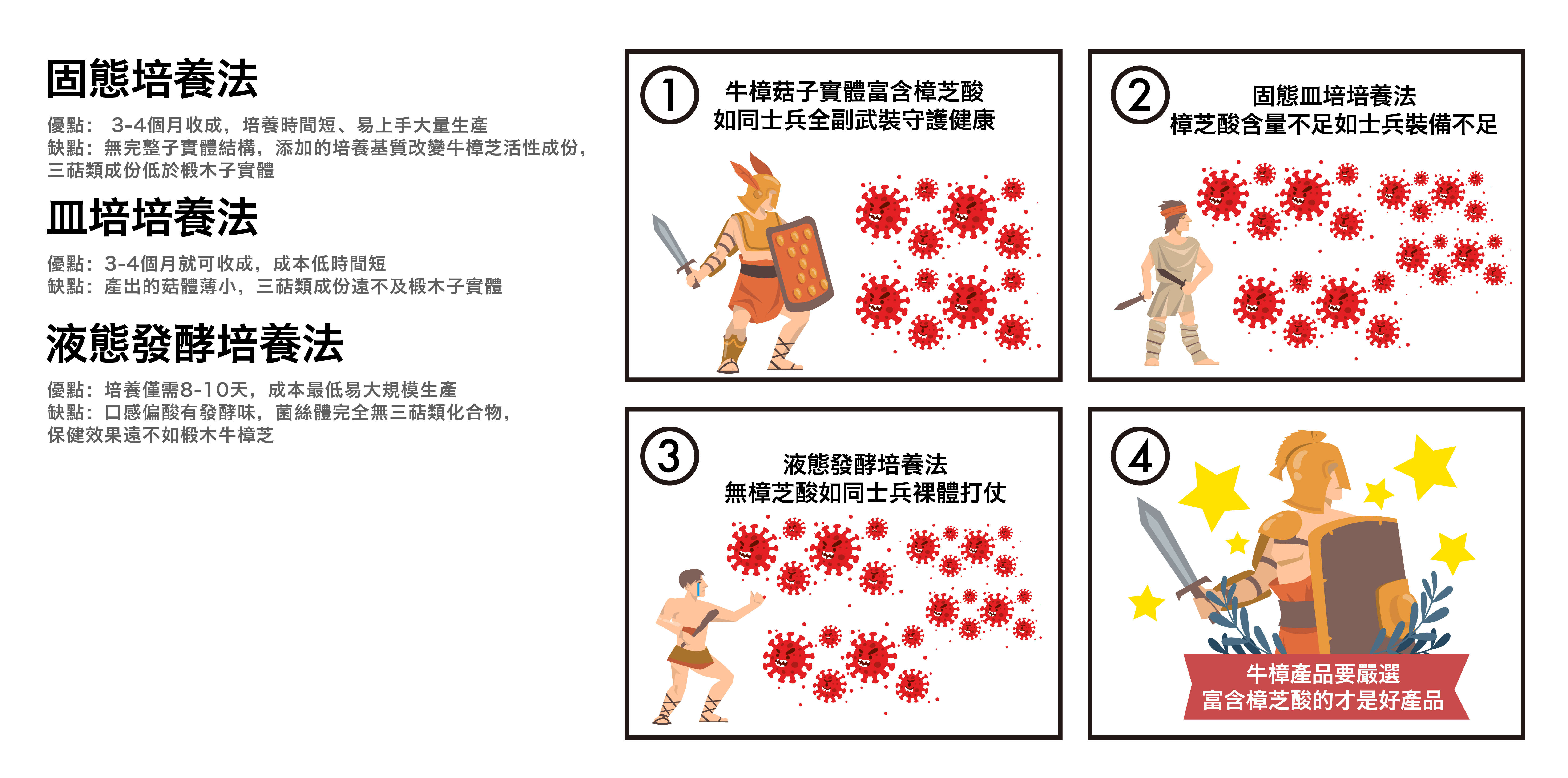 固態培養法

優點： 3-4個月收成，培養時間短、易上手大量生產
缺點：無完整子實體結構，添加的培養基質改變牛樟芝活性成份，三萜類成份低於椴木子實體

皿培培養法

優點：3-4個月就可收成，成本低時間短
缺點：產出的菇體薄小，三萜類成份遠不及椴木子實體

液態發酵培養法

優點：培養僅需8-10天，成本最低易大規模生產
缺點：口感偏酸有發酵味，菌絲體完全無三萜類化合物，保健效果遠不如椴木牛樟芝

①
牛樟菇子實體富含樟芝酸
如同士兵全副武裝守護健康

②
固態皿培培養法
樟芝酸含量不足如士兵裝備不足

③
液態發酵培養法
無樟芝酸如同士兵裸體打仗

④
牛樟產品要嚴選
富含樟芝酸的才是好產品